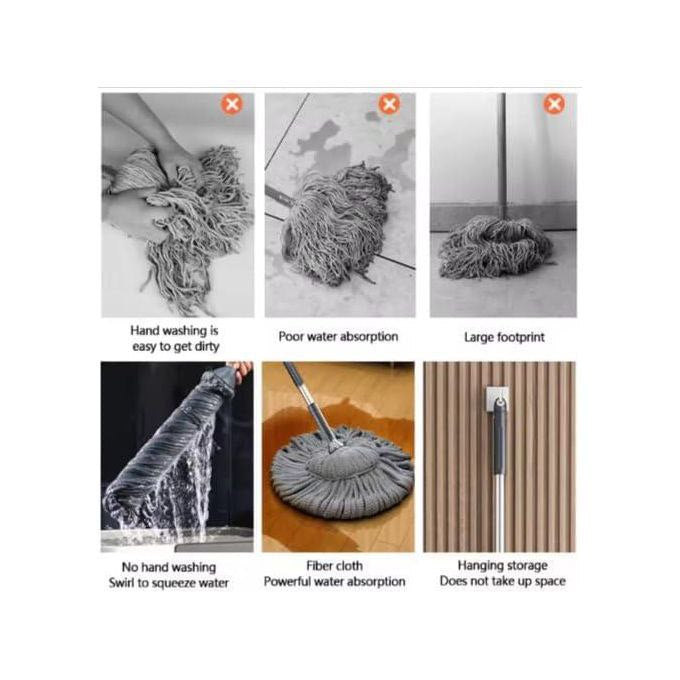 Hand washing is easy to get dirty

Poor water absorption

Large footprint

No hand washing
Swirl to squeeze water

Fiber cloth
Powerful water absorption

Hanging storage
Does not take up space